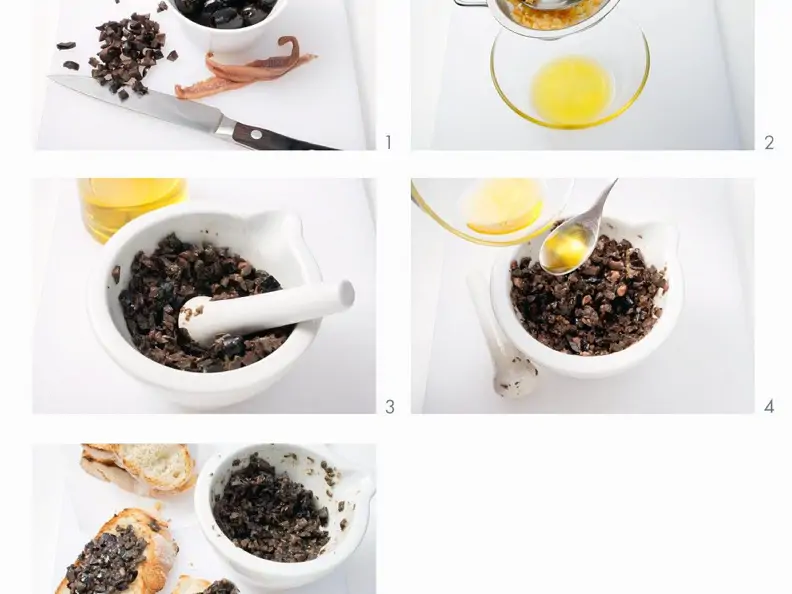 1

2

3

4