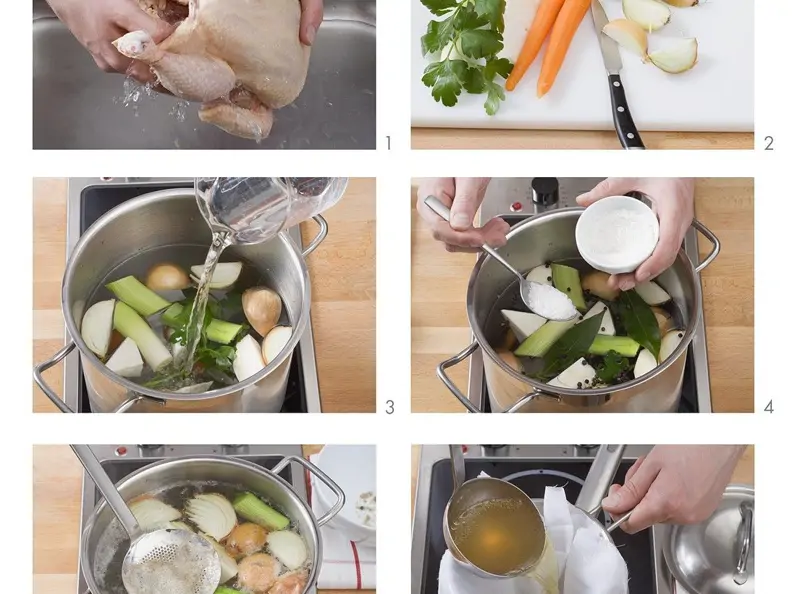 1

2

3

4